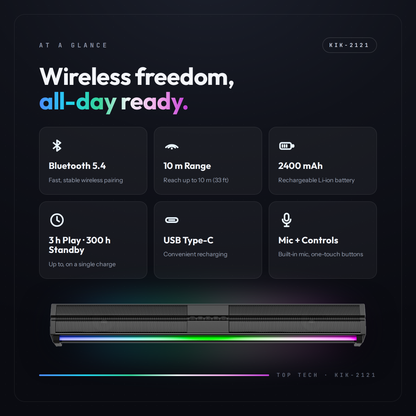 AT A GLANCE

KIK-2121

Wireless freedom,
all-day ready.

Bluetooth 5.4
Fast, stable wireless pairing

10 m Range
Reach up to 10 m (33 ft)

2400 mAh
Rechargeable Li-ion battery

3 h Play · 300 h Standby
Up to, on a single charge

USB Type-C
Convenient recharging

Mic + Controls
Built-in mic, one-touch buttons

TOP TECH · KIK-2121